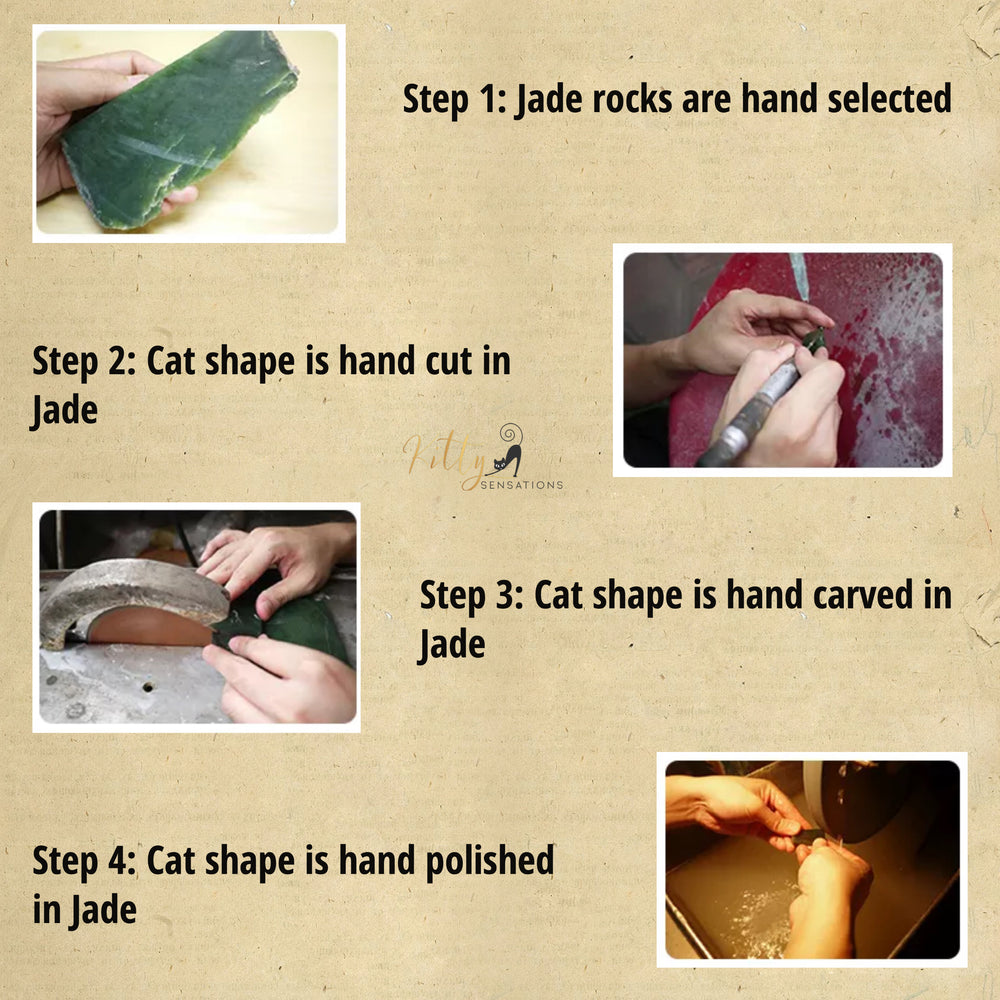 Step 1: Jade rocks are hand selected

Step 2: Cat shape is hand cut in Jade

Kitty SENSATIONS

Step 3: Cat shape is hand carved in Jade

Step 4: Cat shape is hand polished in Jade